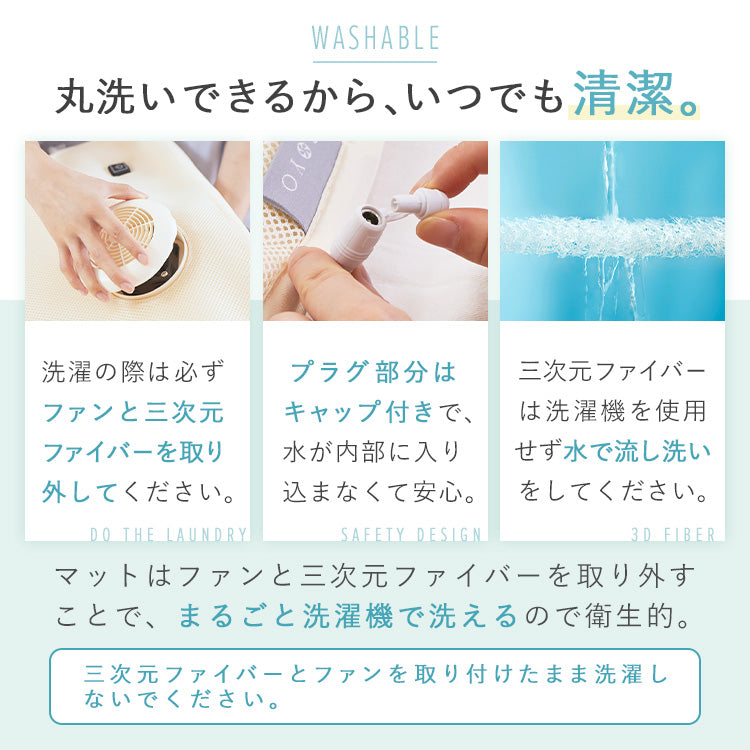 WASHABLE

丸洗いできるから、いつでも清潔。

洗濯の際は必ずファンと三次元ファイバーを取り外してください。

DO THE LAUNDRY

プラグ部分はキャップ付きで、水が内部に入り込まなくて安心。

SAFETY DESIGN

三次元ファイバーは洗濯機を使用せず水で流し洗いをしてください。

3D FIBER

マットはファンと三次元ファイバーを取り外すことで、まるごと洗濯機で洗えるので衛生的。

三次元ファイバーとファンを取り付けたまま洗濯しないでください。