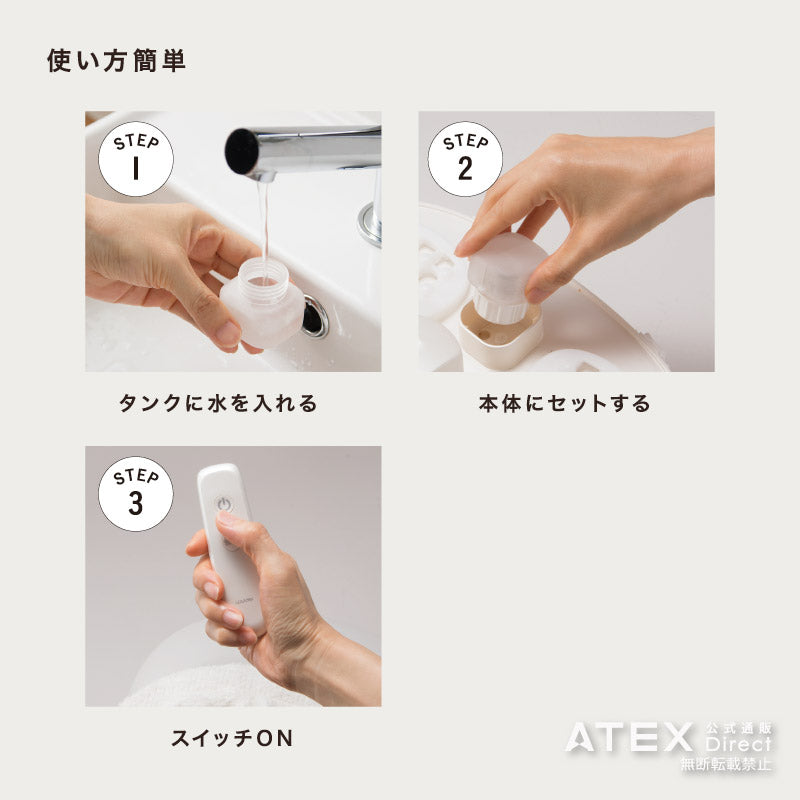 使い方簡単

STEP
1

タンクに水を入れる

STEP
2

本体にセットする

STEP
3

スイッチON

ATEX 公式通販
Direct
無断転載禁止