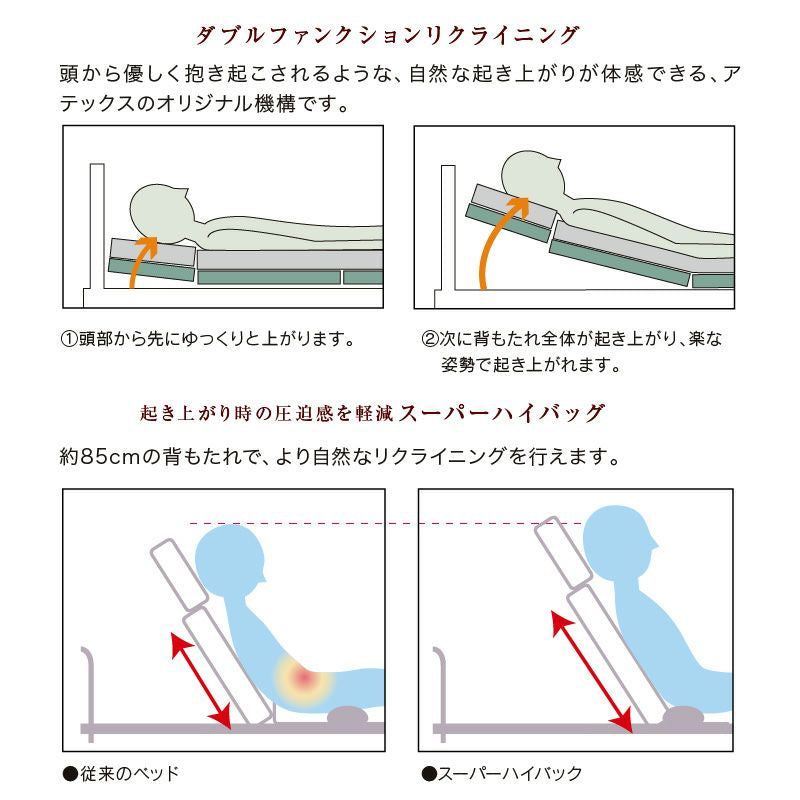 ダブルファンクションリクライニング

頭から優しく抱き起こされるような、自然な起き上がりが体感できる、アテックスのオリジナル機構です。

①頭部から先にゆっくりと上がります。

②次に背もたれ全体が起き上がり、楽な姿勢で起き上がれます。

起き上がり時の圧迫感を軽減スーパーハイバッグ

約85cmの背もたれで、より自然なリクライニングを行えます。

●従来のベッド

●スーパーハイバック