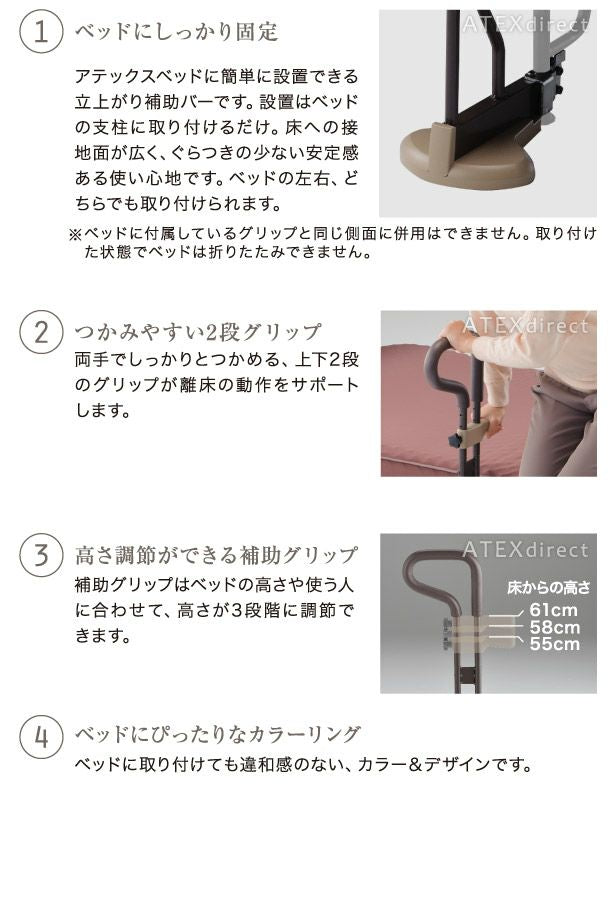 1 ベッドにしっかり固定

アテックスベッドに簡単に設置できる立上がり補助バーです。設置はベッドの支柱に取り付けるだけ。床への接地面が広く、ぐらつきの少ない安定感ある使い心地です。ベッドの左右、どちらでも取り付けられます。

ATEXdirect

※ベッドに付属しているグリップと同じ側面に併用はできません。取り付けた状態でベッドは折りたたみできません。

2 つかみやすい2段グリップ

両手でしっかりとつかめる、上下2段のグリップが離床の動作をサポートします。

ATEXdirect

3 高さ調節ができる補助グリップ

補助グリップはベッドの高さや使う人に合わせて、高さが3段階に調節できます。

ATEXdirect

床からの高さ
61cm
58cm
55cm

4 ベッドにぴったりなカラーリング

ベッドに取り付けても違和感のない、カラー＆デザインです。